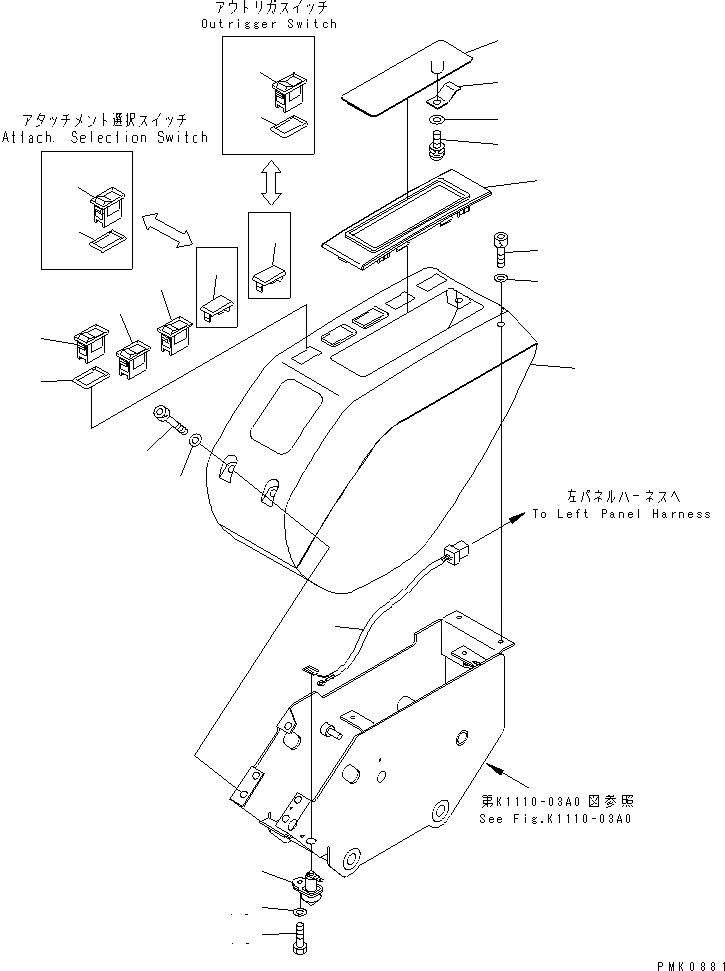 アウトリガスイッチ
Outrigger Switch

アタッチメント選択スイッチ
Attach. Selection Switch

左パネルハーネスへ
To Left Panel Harness

第K1110-03A0 図参照
See Fig.K1110-03A0

PMK0881