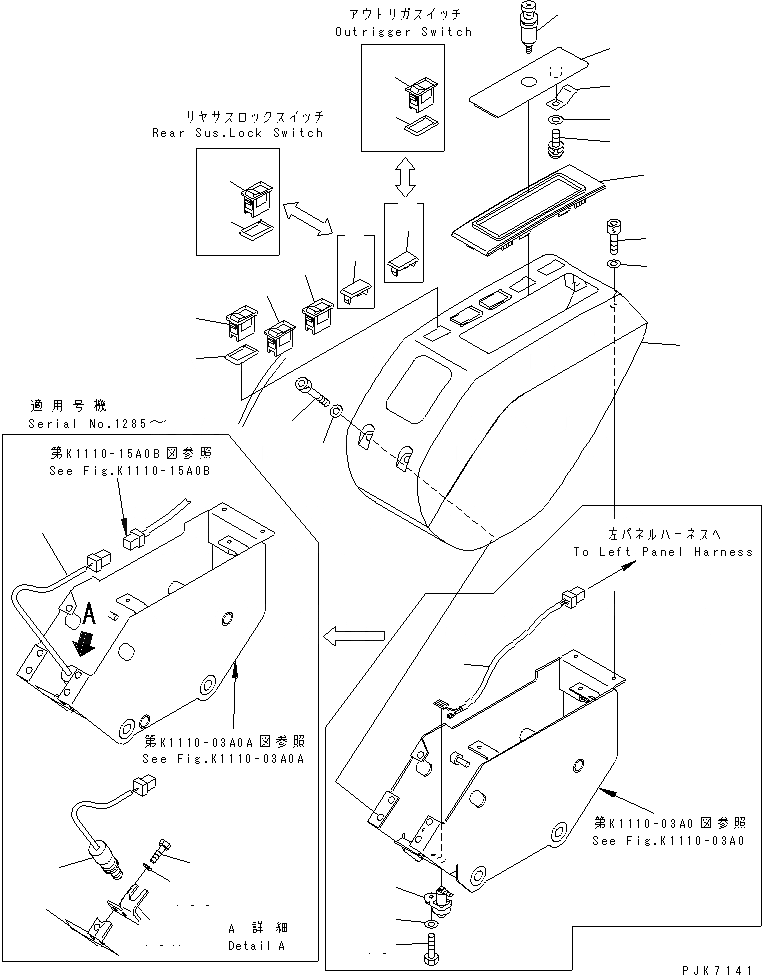 アウトリガスイッチ
Outrigger Switch

リヤサスロックスイッチ
Rear Sus.Lock Switch

適用号機
Serial No.1285～

第K1110-15A0B図参照
See Fig.K1110-15A0B

A

第K1110-03A0A図参照
See Fig.K1110-03A0A

A 詳細
Detail A

左パネルハーネスへ
To Left Panel Harness

第K1110-03A0図参照
See Fig.K1110-03A0

PJK7141