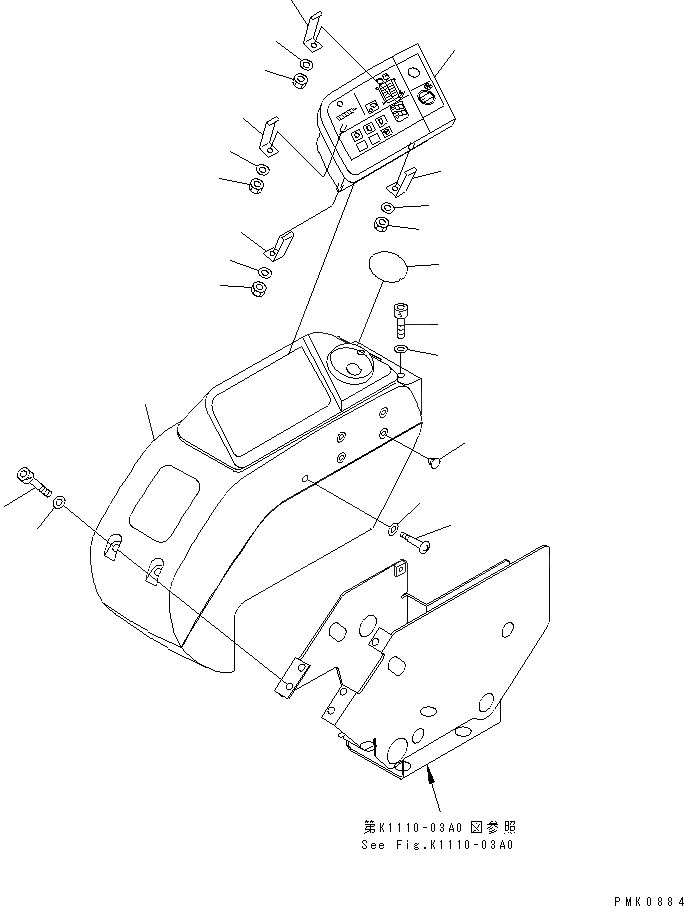 第K1110-03A0 図参照
See Fig.K1110-03A0

PMK0884