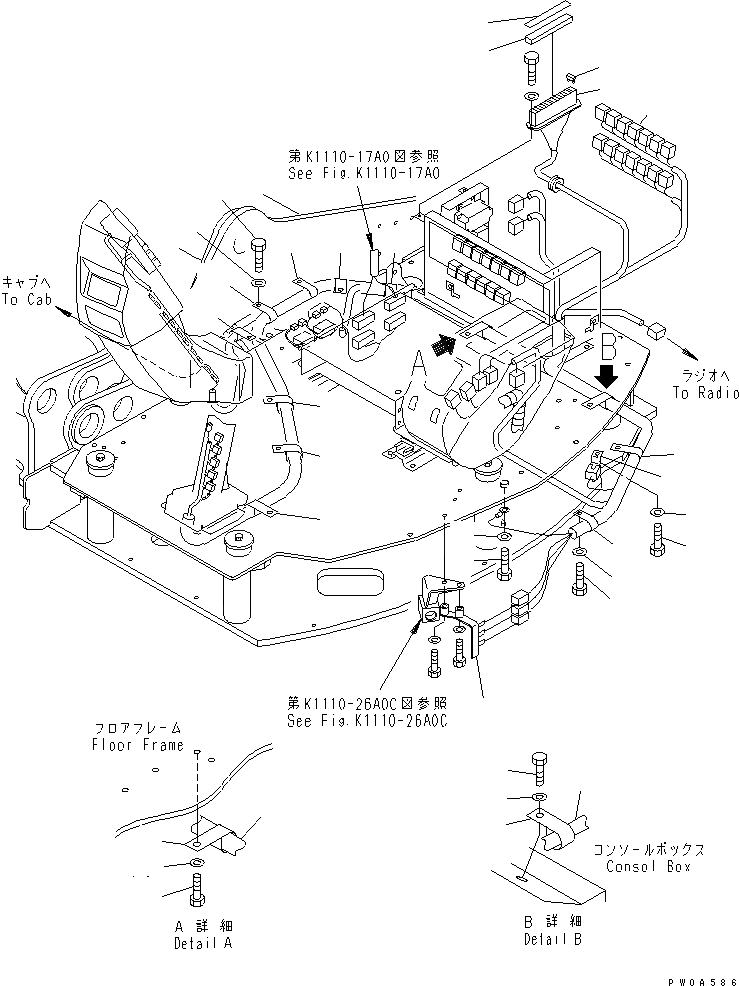 第K1110-17A0図参照
See Fig.K1110-17A0

キャブへ
To Cab

A

B

ラジオへ
To Radio

第K1110-26A0C図参照
See Fig.K1110-26A0C

フロアフレーム
Floor Frame

A 詳細
Detail A

コンソールボックス
Consol Box

B 詳細
Detail B

PW0A586