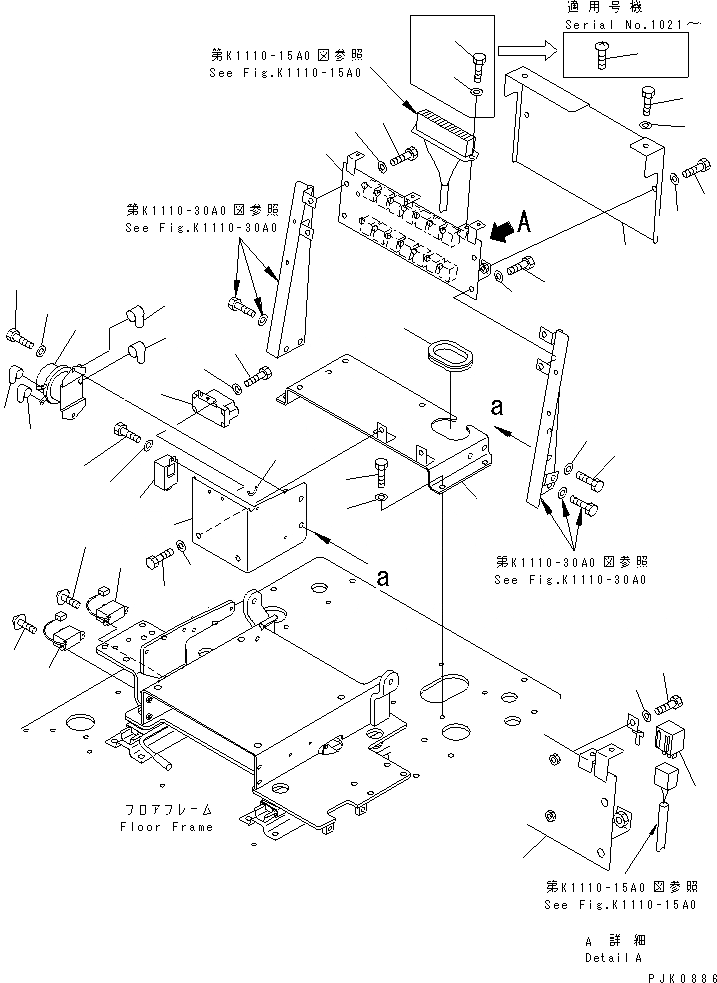 適用号機
Serial No.1021～

第K1110-15A0図参照
See Fig.K1110-15A0

第K1110-30A0図参照
See Fig.K1110-30A0

A

a

第K1110-30A0図参照
See Fig.K1110-30A0

a

フロアフレーム
Floor Frame

第K1110-15A0図参照
See Fig.K1110-15A0

A 詳細
Detail A

PJK0886