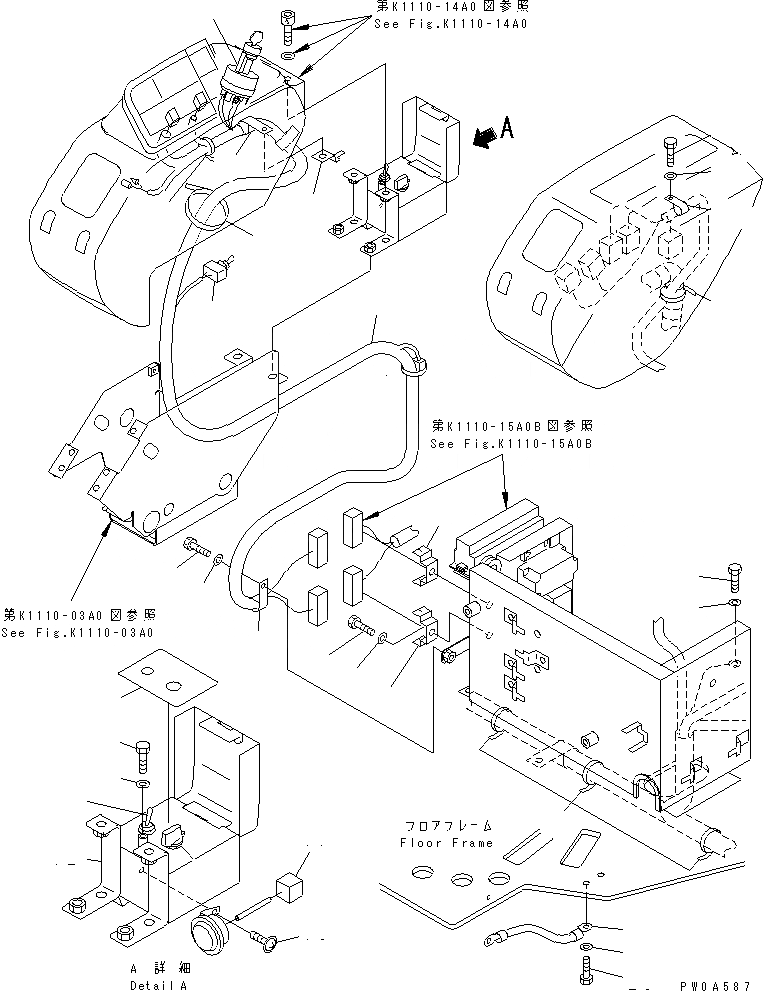 第K1110-14A0図参照
See Fig.K1110-14A0

A

第K1110-15A0B図参照
See Fig.K1110-15A0B

第K1110-03A0図参照
See Fig.K1110-03A0

フロアフレーム
Floor Frame

A 詳細
Detail A

PW0A587