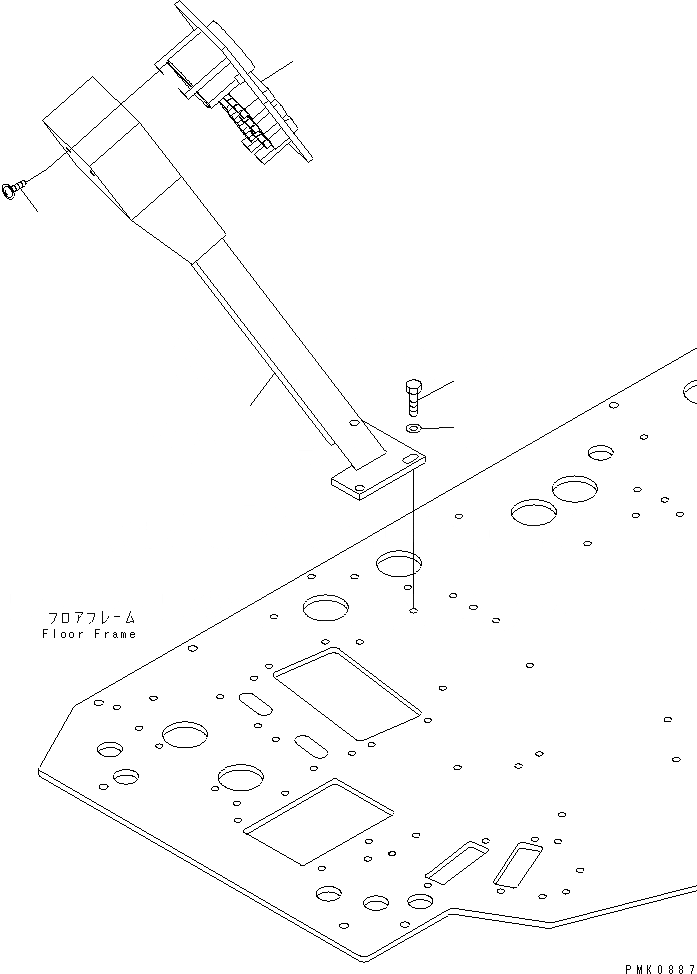 フロアフレーム
Floor Frame

PMK0887