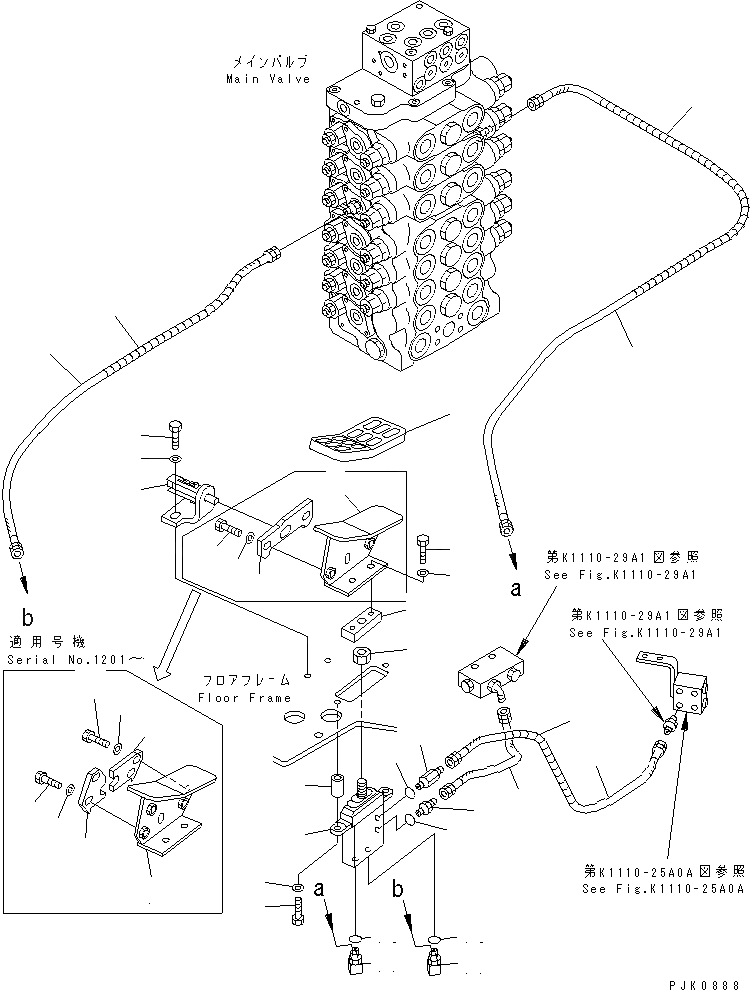 メインバルブ
Main Valve

第K1110-29A1図参照
See Fig.K1110-29A1

a

第K1110-29A1図参照
See Fig.K1110-29A1

b
適用号機
Serial No.1201～

フロアフレーム
Floor Frame

第K1110-25A0A図参照
See Fig.K1110-25A0A

a

b

PJK0888