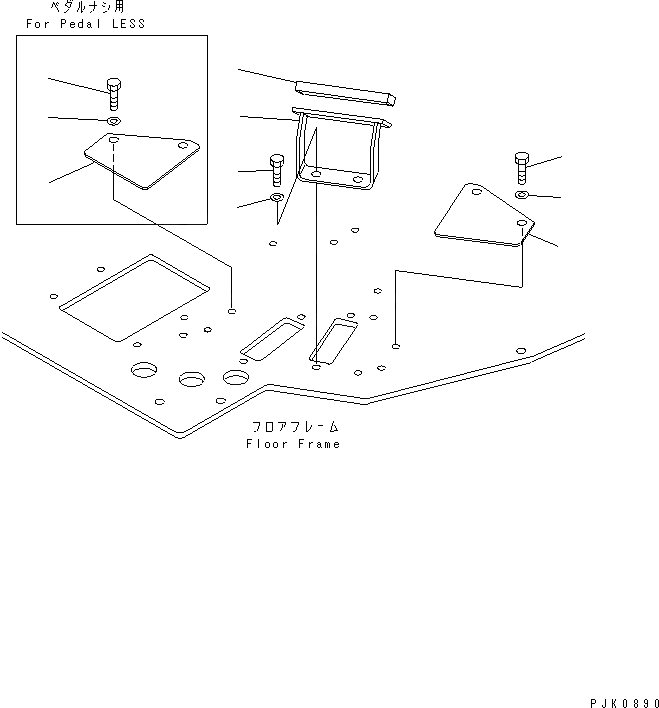 ペダルナシ用
For Pedal LESS

フロアフレーム
Floor Frame

PJK0890