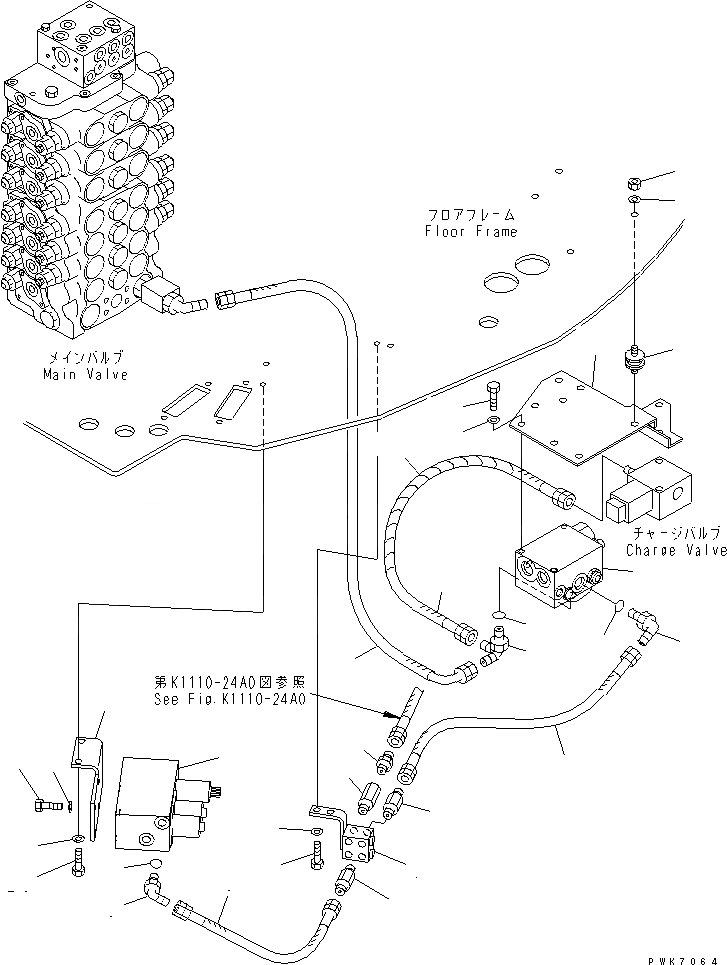 フロアフレーム
Floor Frame

メインバルブ
Main Valve

チャージバルブ
Charge Valve

第K1110-24A0図参照
See Fig.K1110-24A0

PWK7064