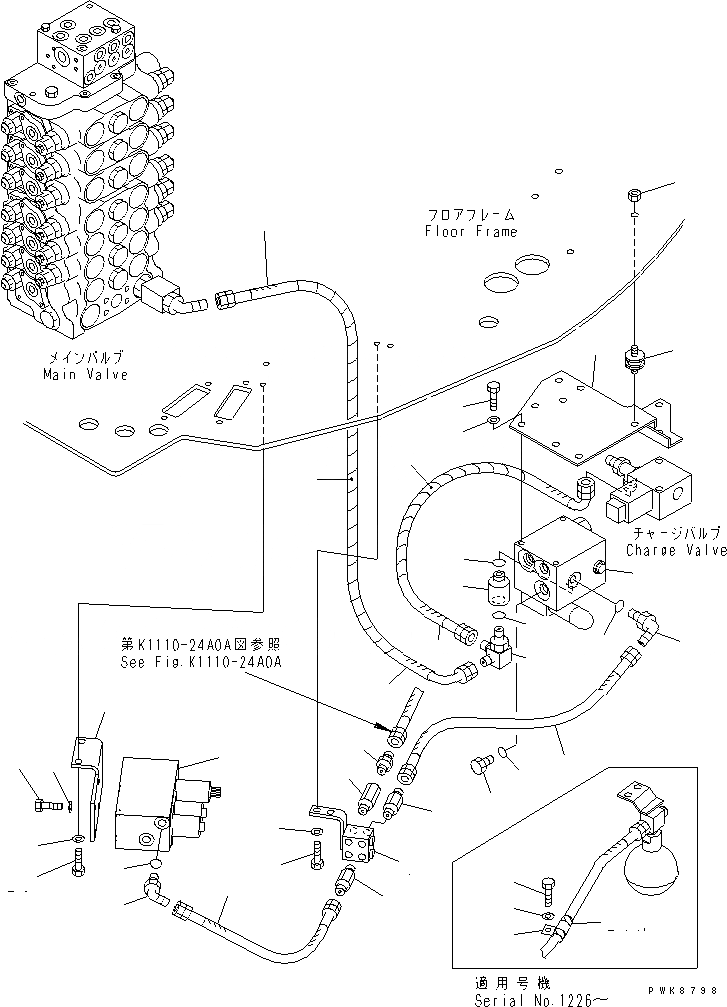 フロアフレーム
Floor Frame

メインバルブ
Main Valve

チャージバルブ
Charge Valve

第K1110-24A0A図参照
See Fig.K1110-24A0A

適用号機
Serial No.1226～

PWK8798