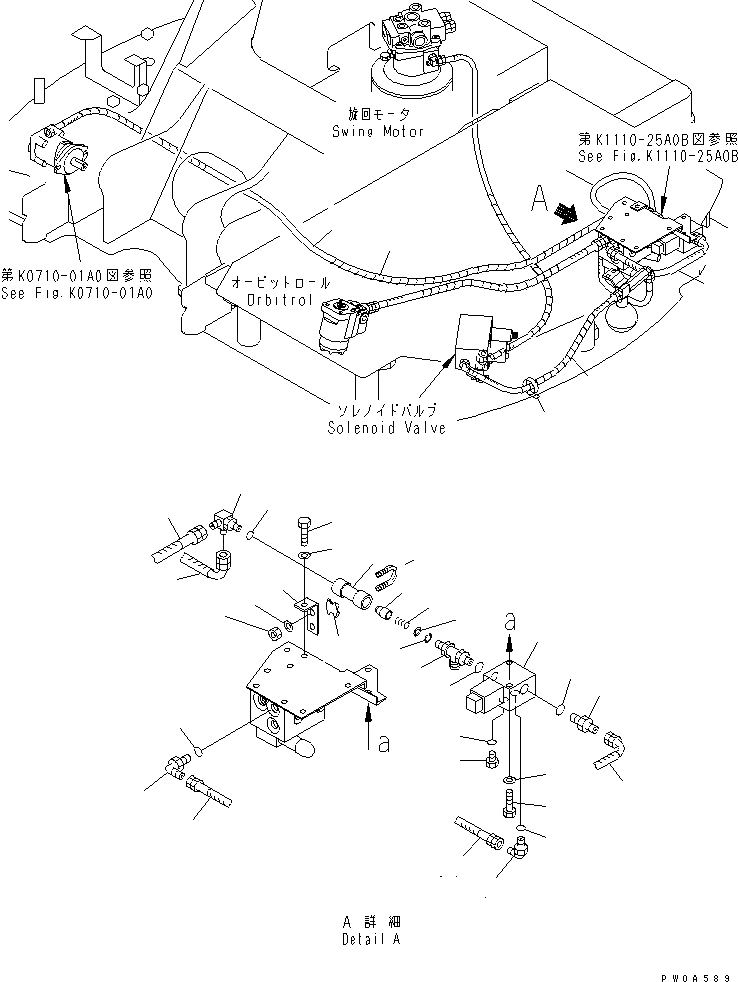 旋回モータ
Swing Motor

第K1110-25A0B図参照
See Fig.K1110-25A0B

A

第K0710-01A0図参照
See Fig.K0710-01A0

オービットロール
Orbitrol

ソレノイドバルブ
Solenoid Valve

a

a

A 詳細
Detail A

PW0A589