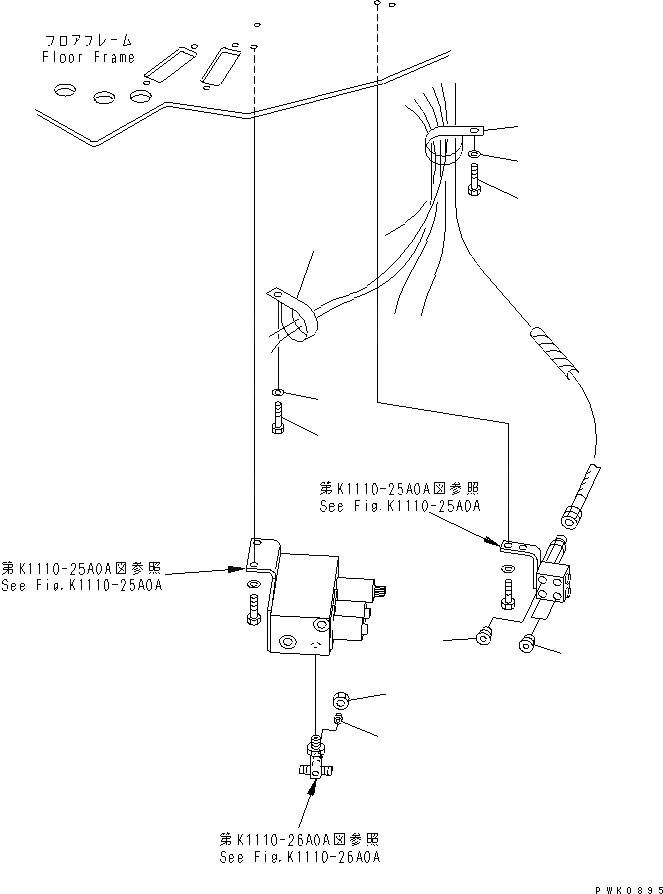 フロアフレーム
Floor Frame

第K1110-25A0A図参照
See Fig.K1110-25A0A

第K1110-25A0A図参照
See Fig.K1110-25A0A

第K1110-26A0A図参照
See Fig.K1110-26A0A

PWK0895