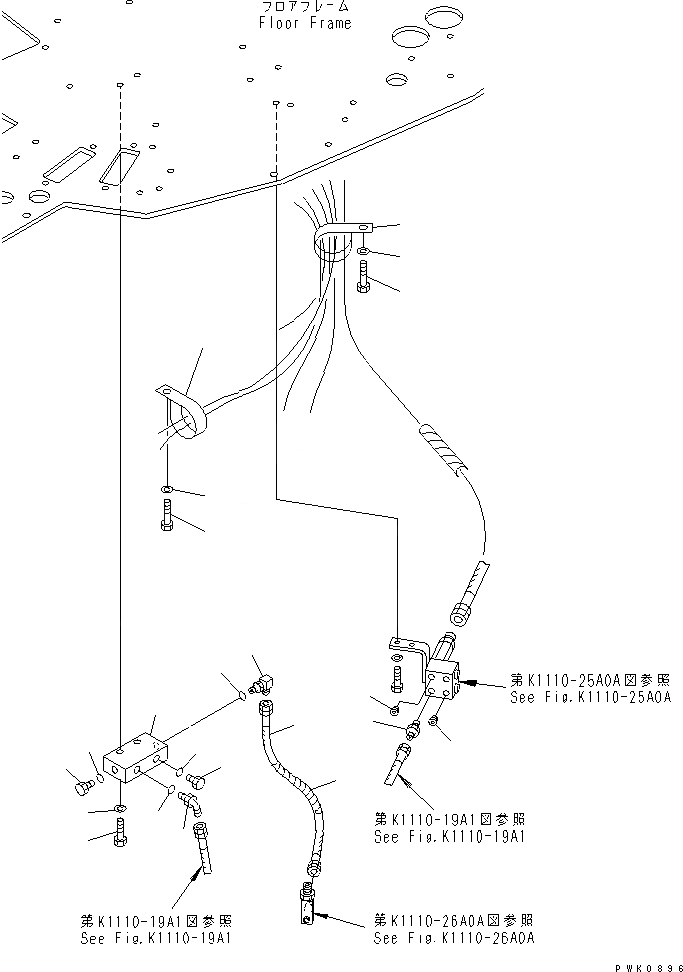 フロアフレーム
Floor Frame

第K1110-25A0A図参照
See Fig.K1110-25A0A

第K1110-19A1図参照
See Fig.K1110-19A1

第K1110-19A1図参照
See Fig.K1110-19A1

第K1110-26A0A図参照
See Fig.K1110-26A0A

PWK0896