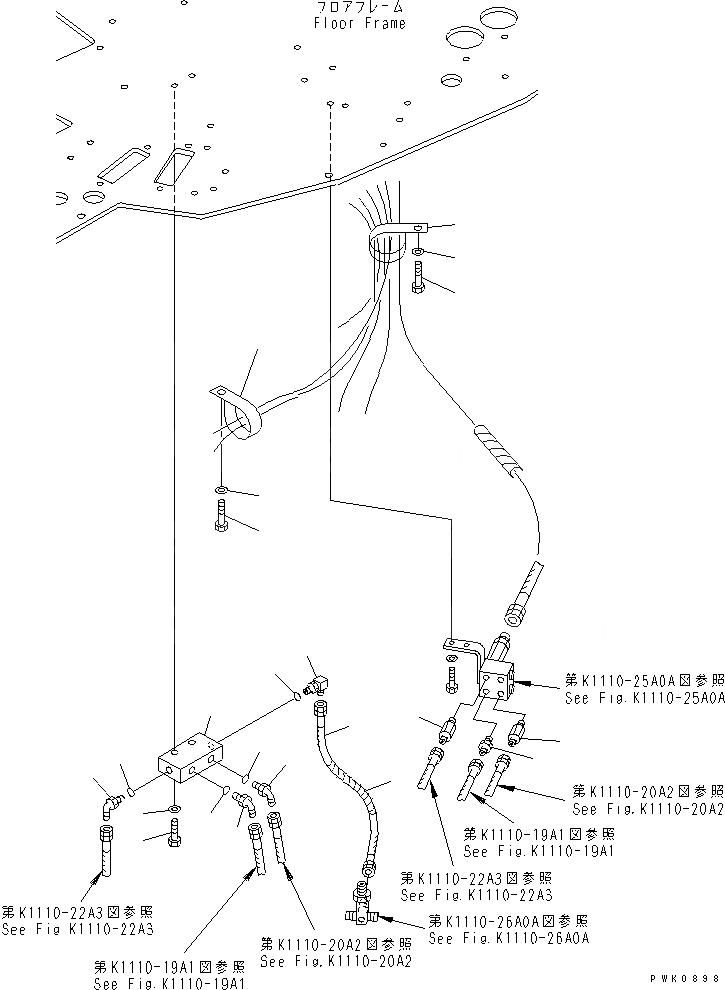 フロアフレーム
Floor Frame

第K1110-25A0A図参照
See Fig.K1110-25A0A

第K1110-20A2図参照
See Fig.K1110-20A2

第K1110-19A1図参照
See Fig.K1110-19A1

第K1110-22A3図参照
See Fig.K1110-22A3

第K1110-26A0A図参照
See Fig.K1110-26A0A

第K1110-22A3図参照
See Fig K1110-22A3

第K1110-20A2図参照
See Fig.K1110-20A2

第K1110-19A1図参照
See Fig.K1110-19A1

PWK0898