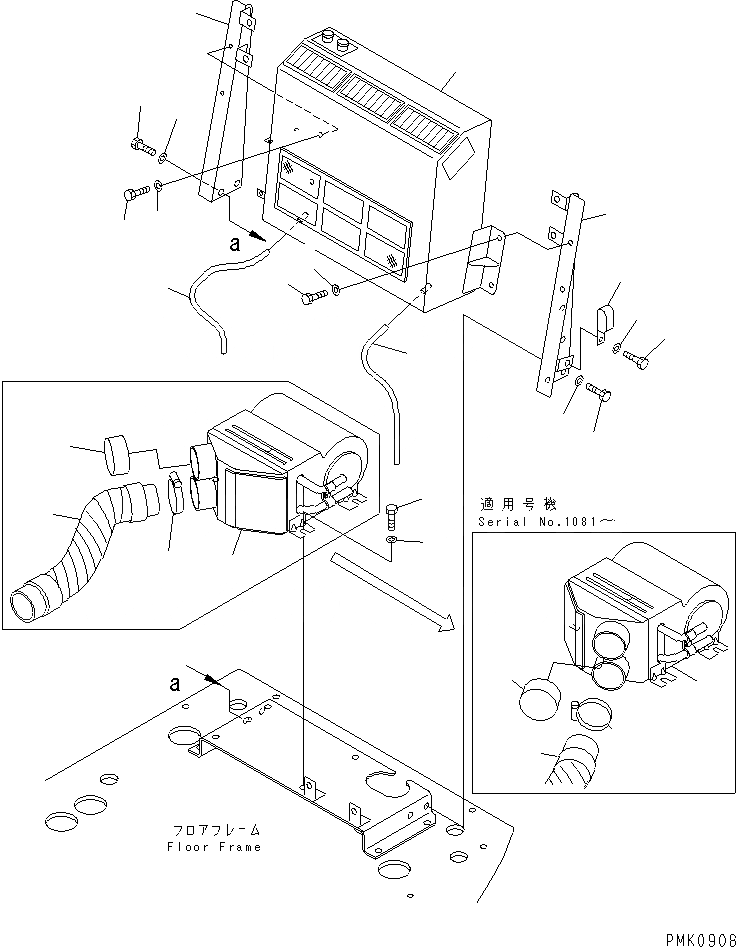 a

適用号機
Serial No.1081～

a

フロアフレーム
Floor Frame

PMK0908