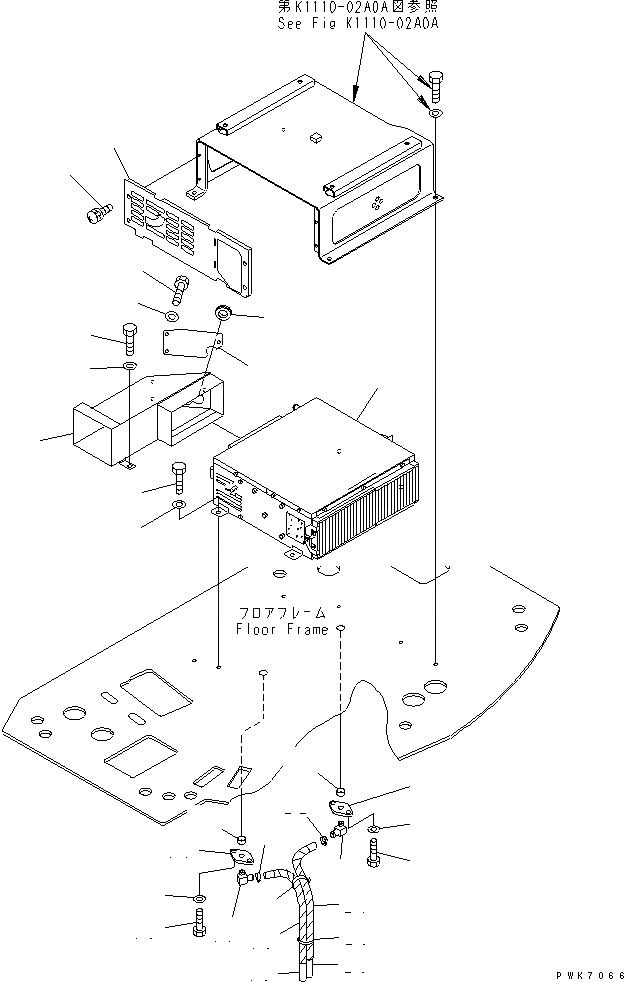 第K1110-02A0A図参照
See Fig K1110-02A0A

フロアフレーム
Floor Frame

PWK7066