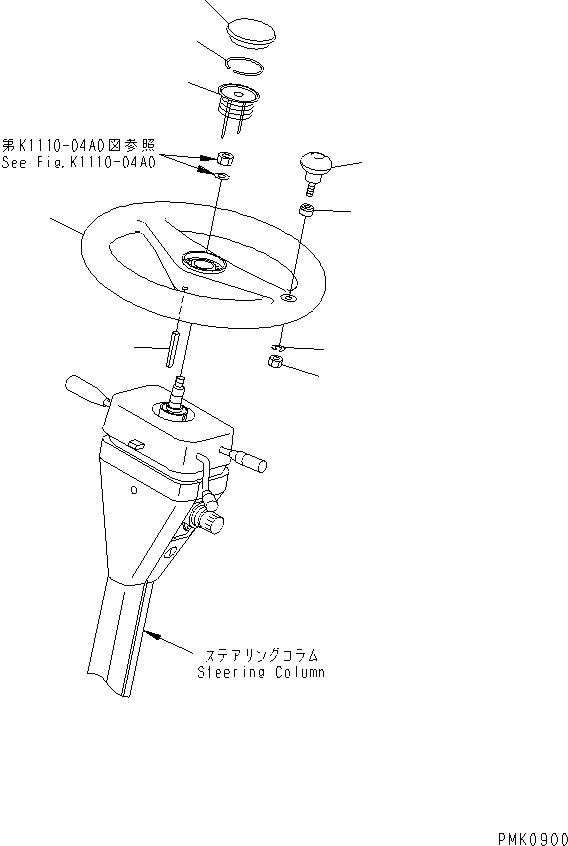 第K1110-04A0図参照
See Fig.K1110-04A0

ステアリングコラム
Steering Column

PMK0900