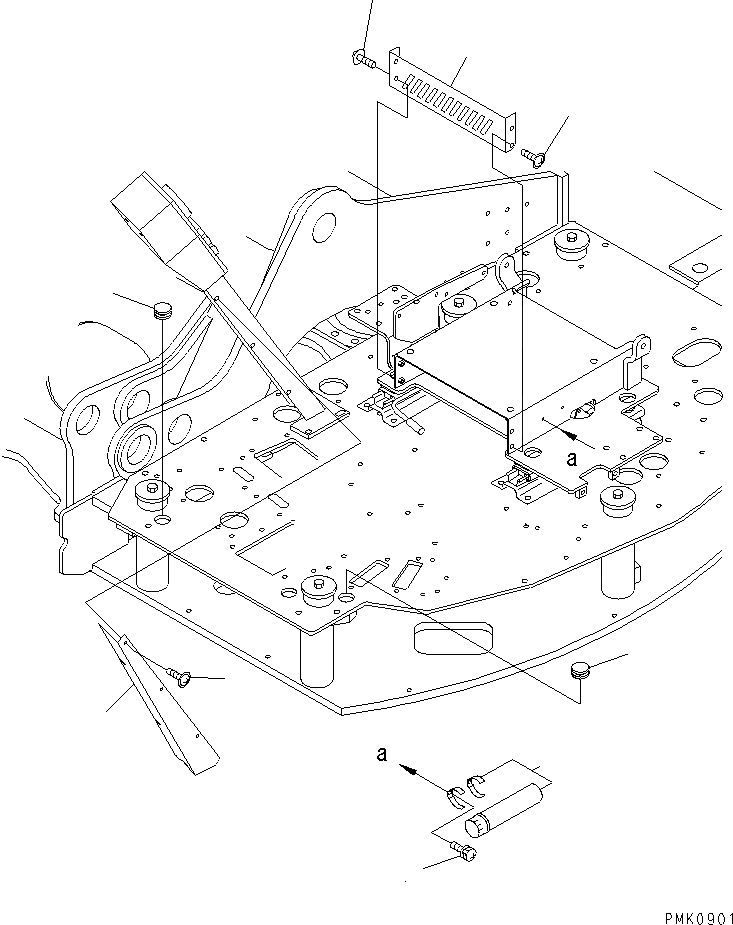 a

a

PMK0901