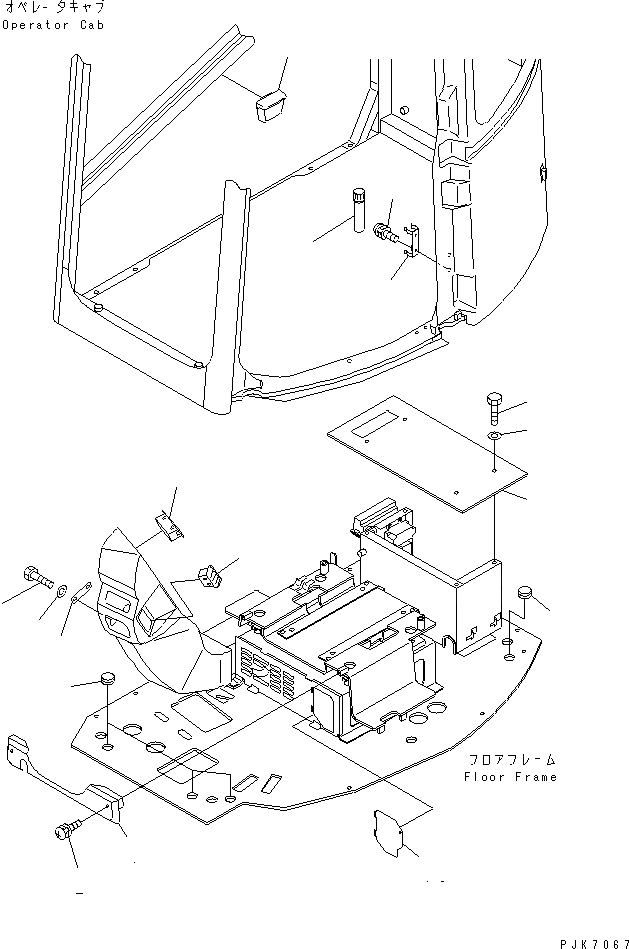 オペレータキャブ
Operator Cab

フロアフレーム
Floor Frame

PJK7067