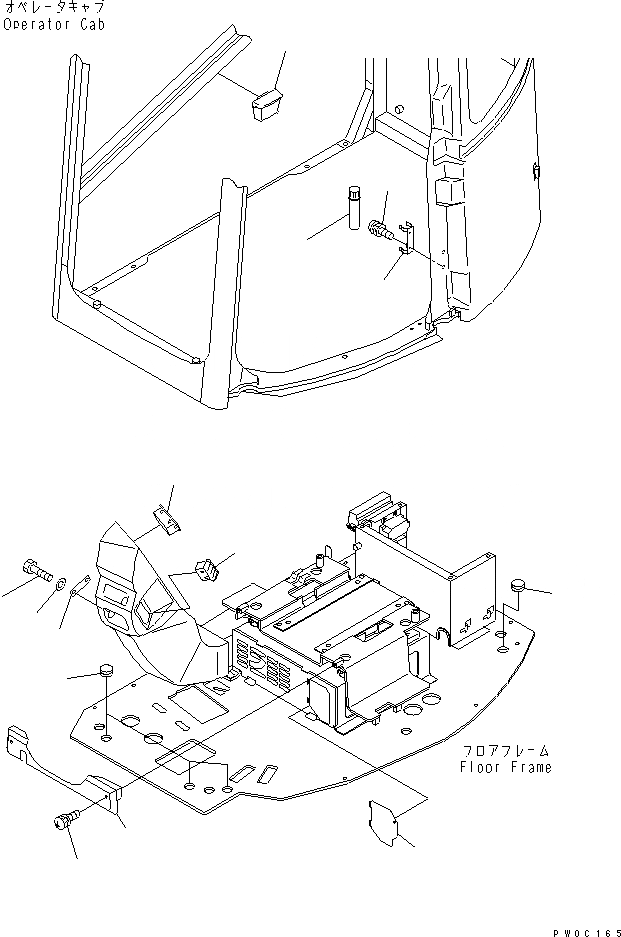 オペレータキャブ
Operator Cab

フロアフレーム
Floor Frame

PW0C165