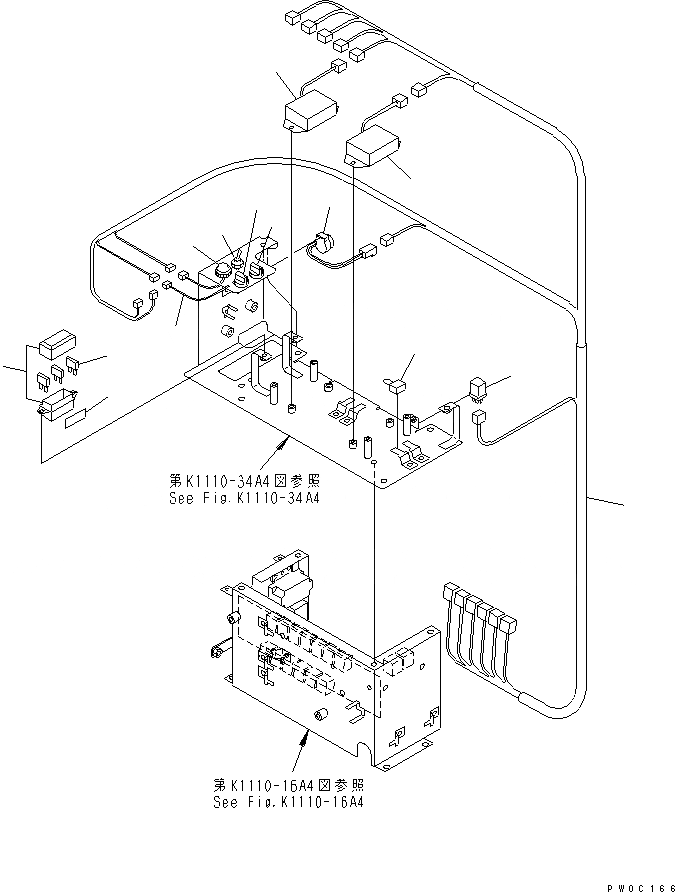 第K1110-34A4図参照
See Fig.K1110-34A4

第K1110-16A4図参照
See Fig.K1110-16A4

PW0C166