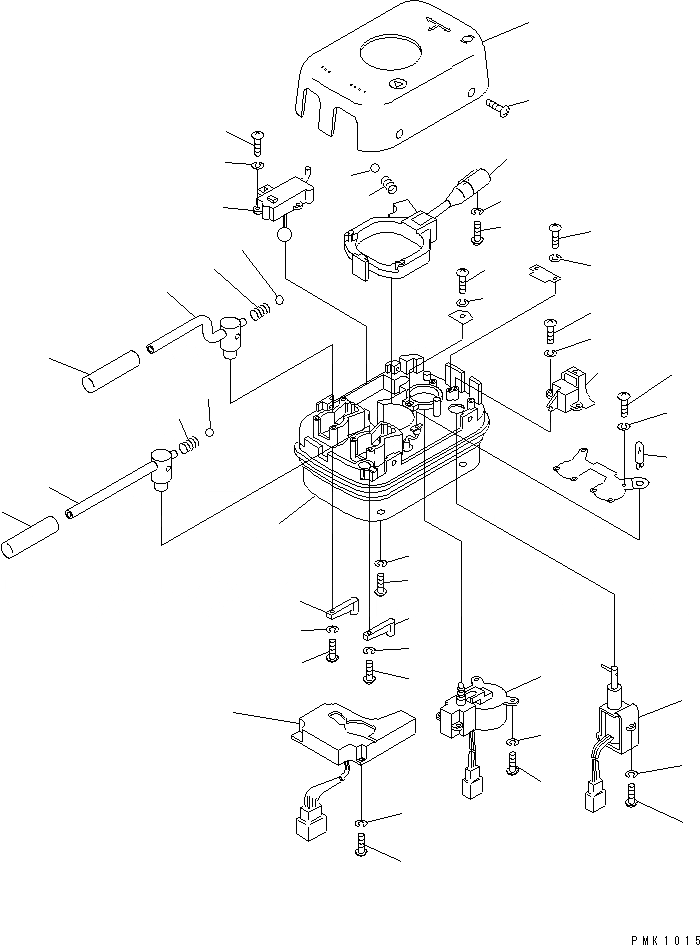 PMK1015