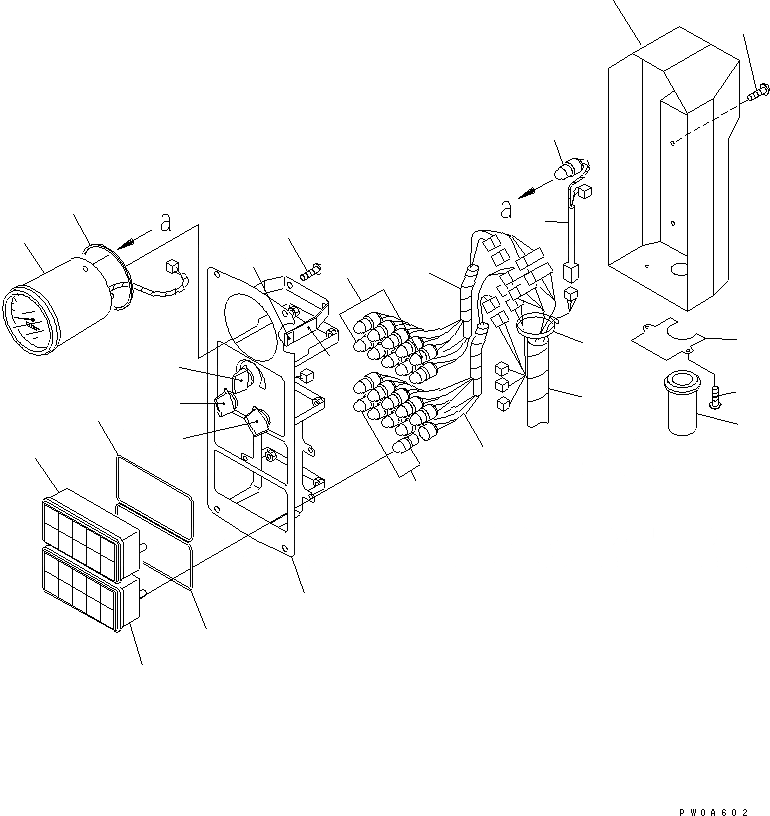 a

a

PW0A602