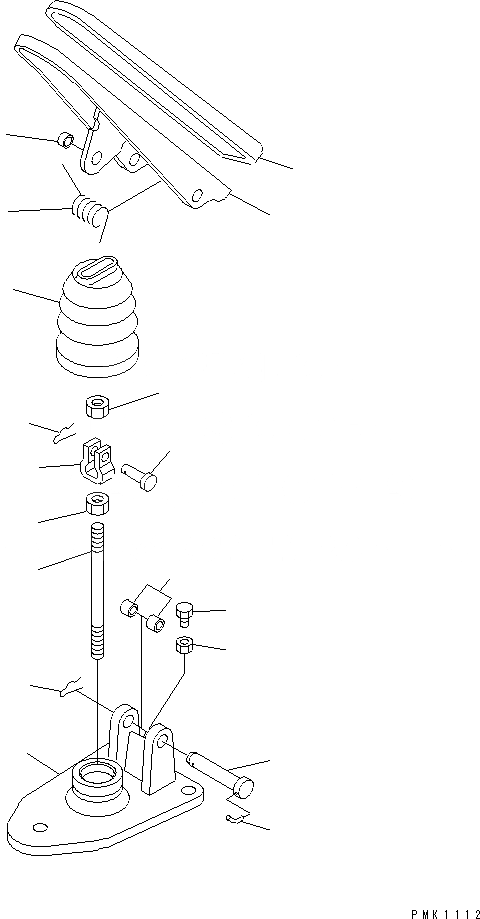 PMK1112