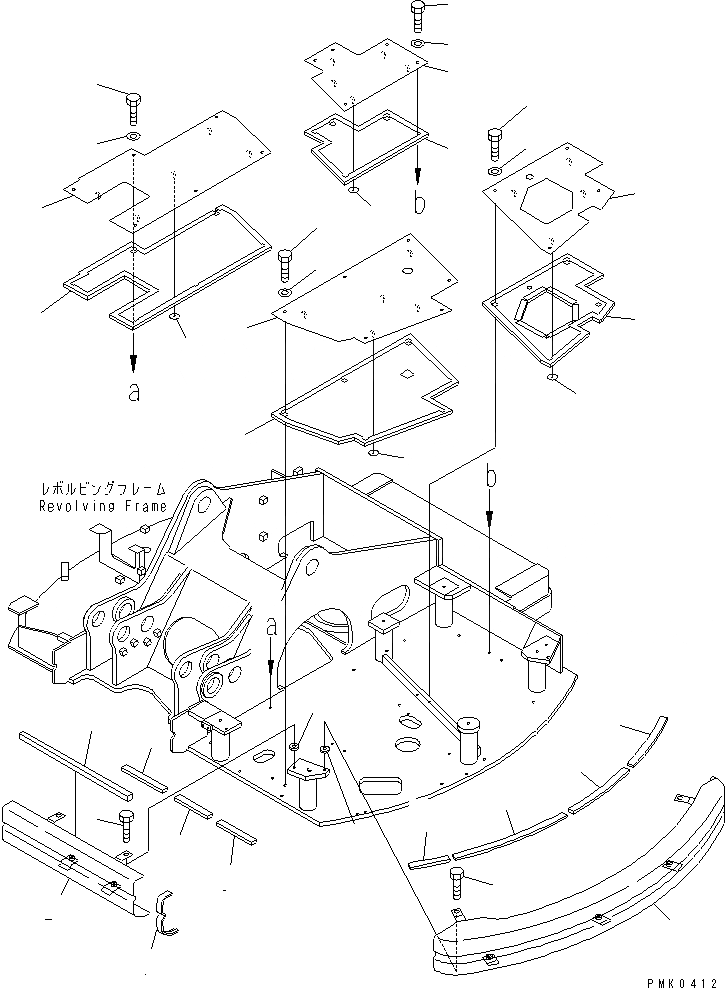 b

a

レボルビングフレーム
Revolving Frame

b

a

PMK0412