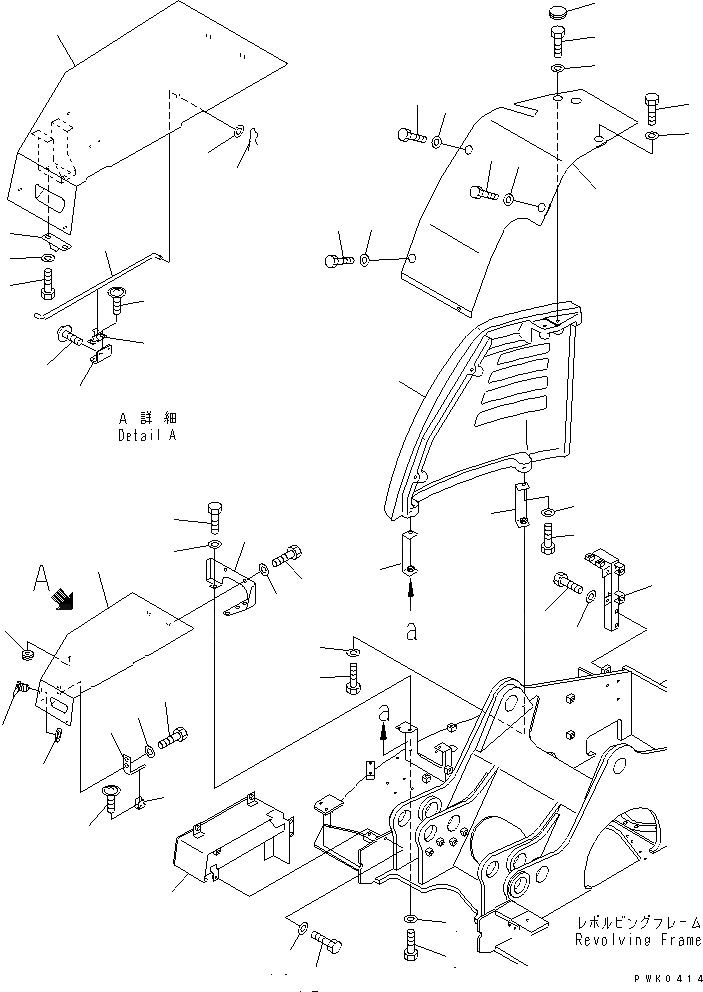 A 詳細
Detail A

A

a

a

レボルビングフレーム
Revolving Frame

PWK0414