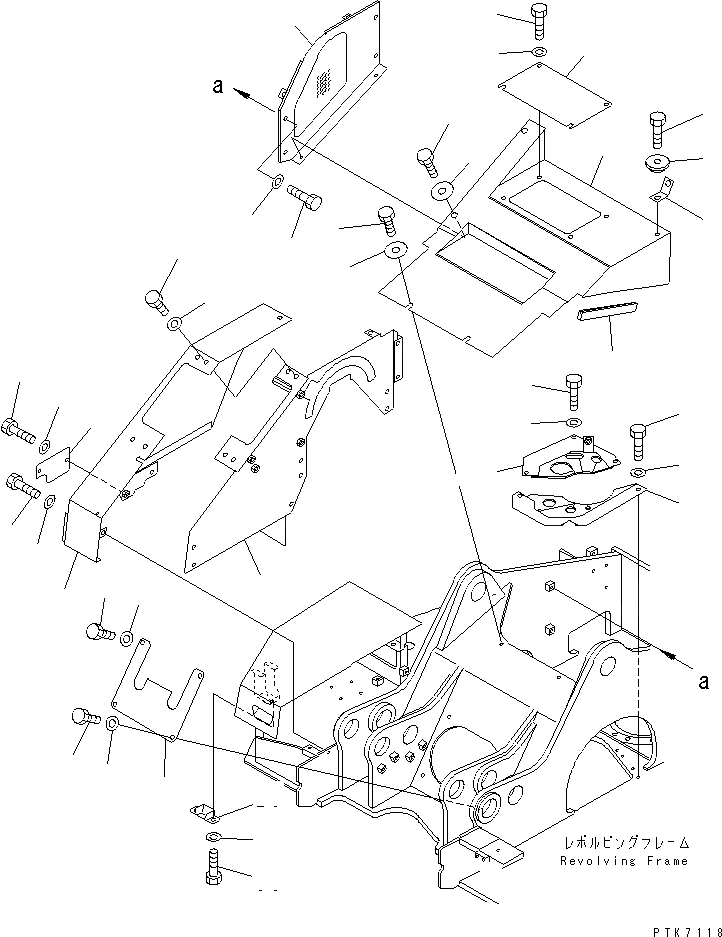 a

a

レボルビングフレーム
Revolving Frame

PTK7118