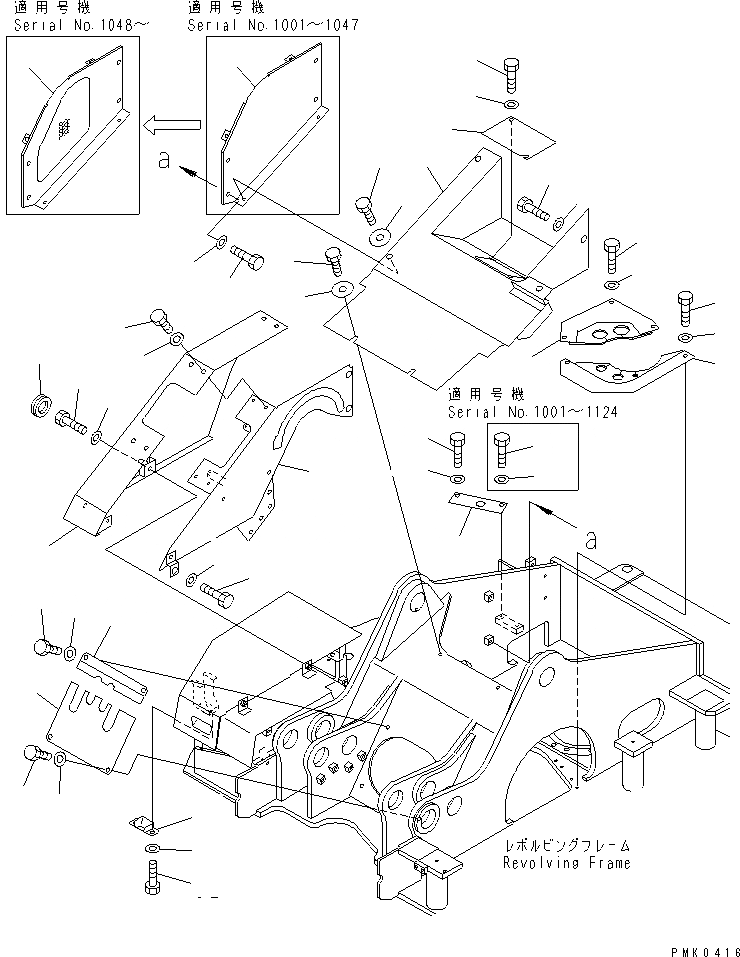 適用号機
Serial No.1048～

適用号機
Serial No.1001～1047

a

適用号機
Serial No.1001～1124

a

レボルビングフレーム
Revolving Frame

PMK0416