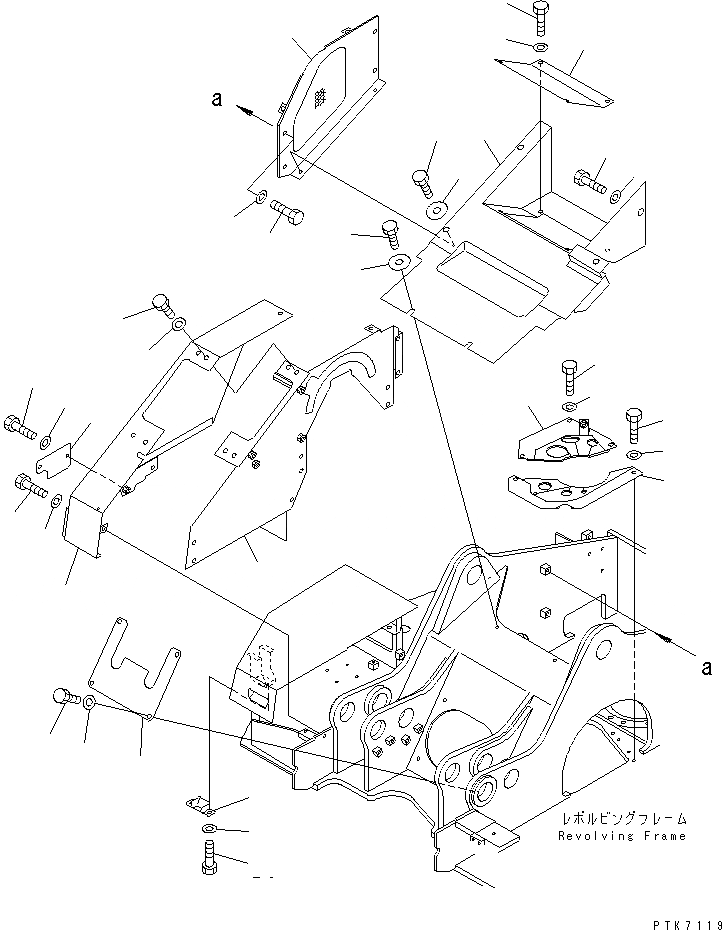 a

a

レボルビングフレーム
Revolving Frame

PTK7119