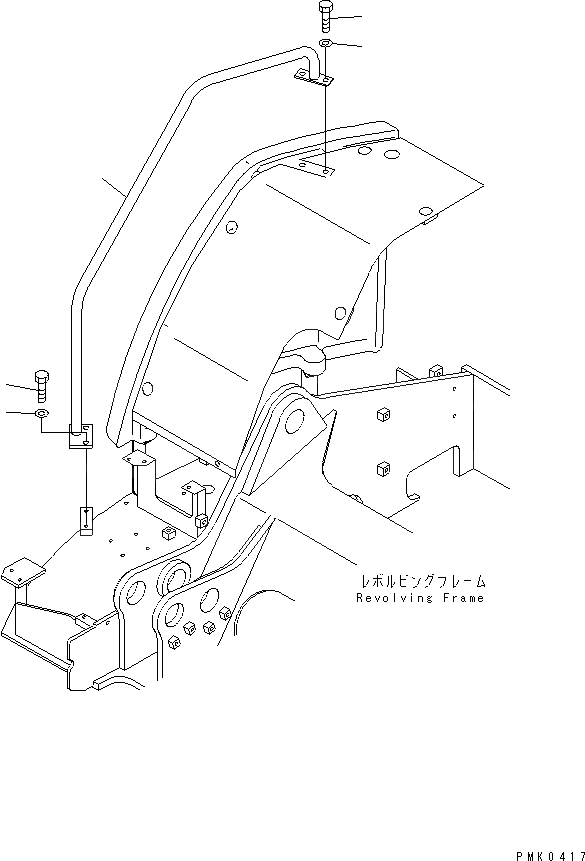 レボルビングフレーム
Revolving Frame

PMK0417