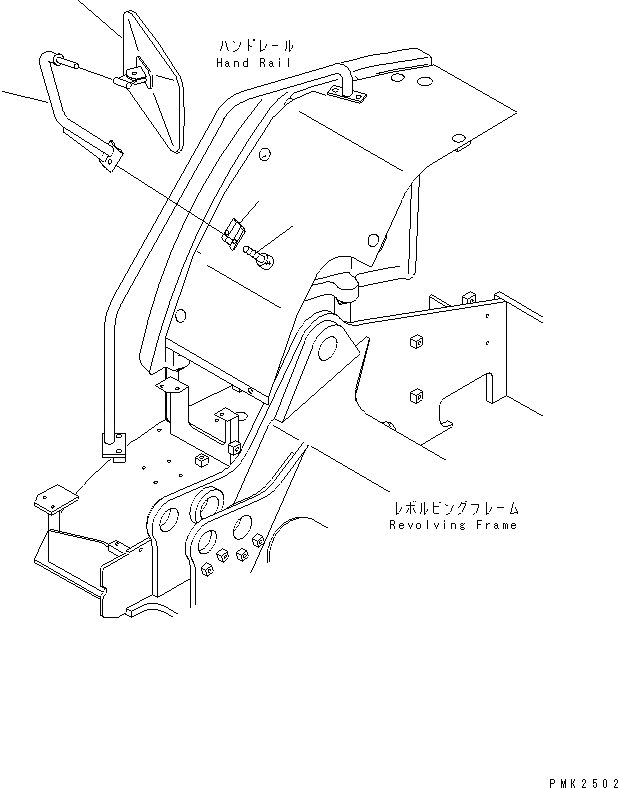 ハンドレール
Hand Rail

レボルビングフレーム
Revolving Frame

PMK2502