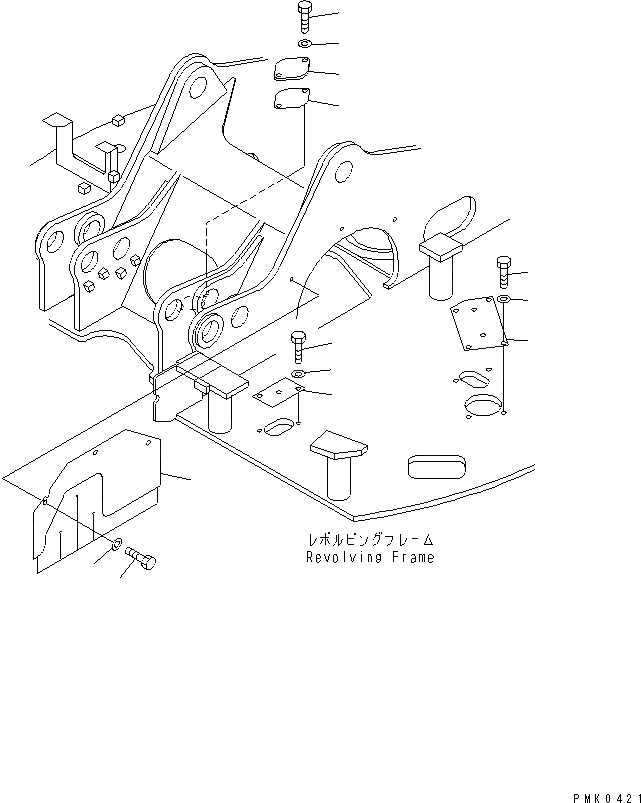 レボルビングフレーム
Revolving Frame

PMK0421