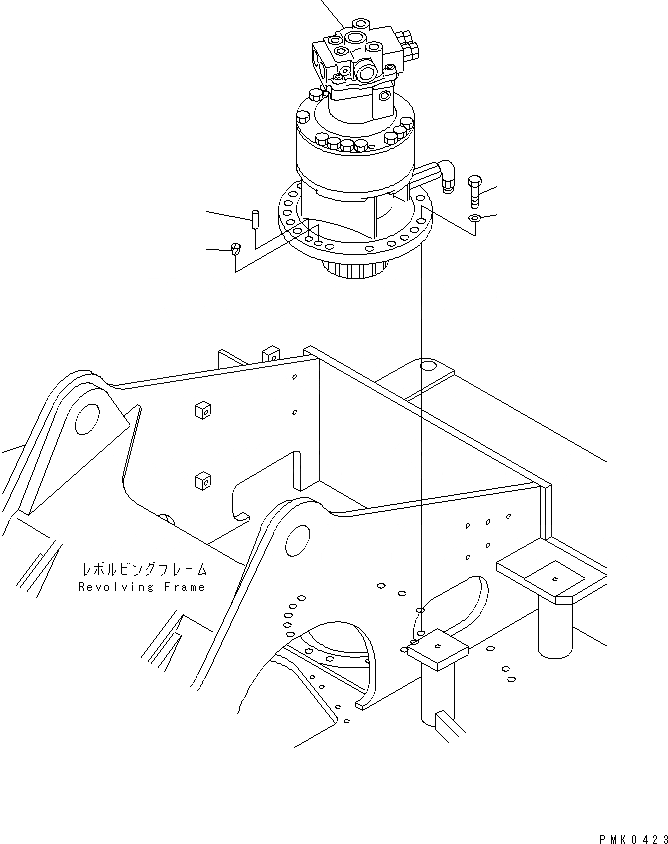 レボルビングフレーム
Revolving Frame

PMK0423