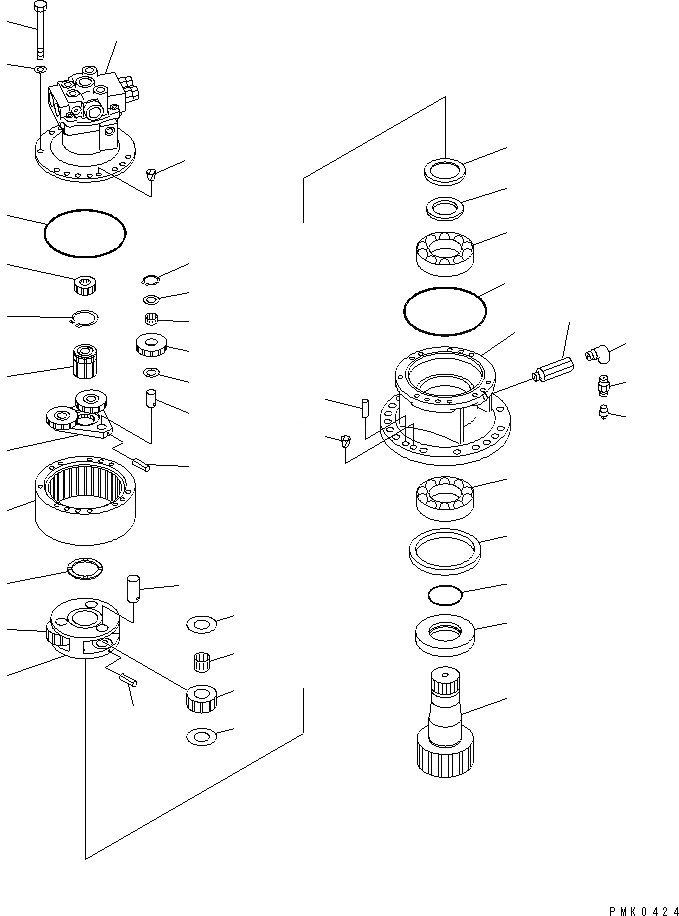 PMK0424