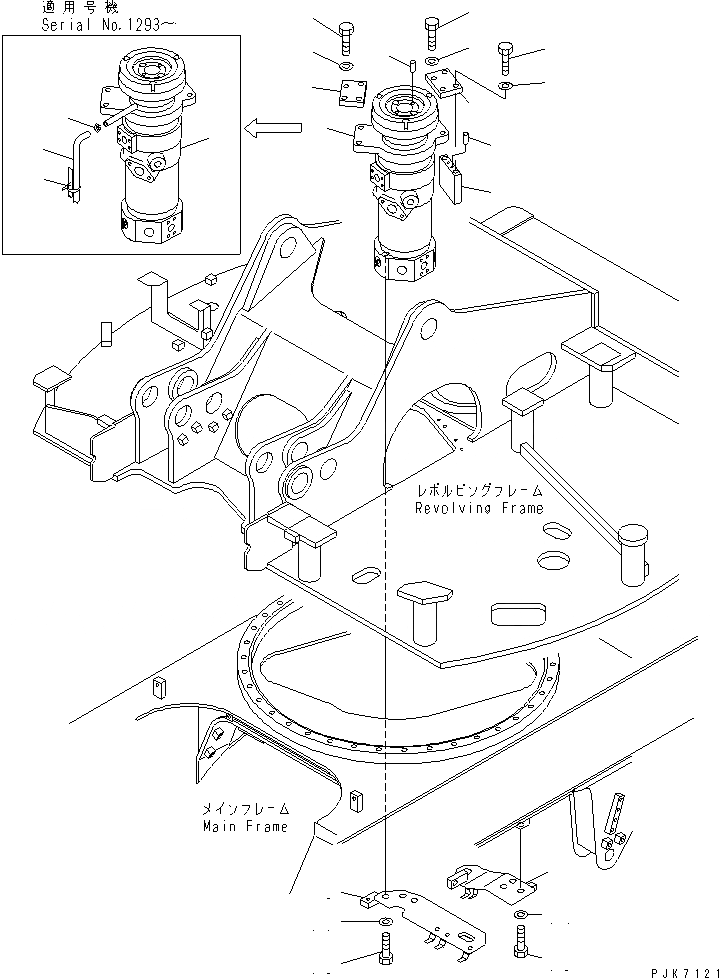 適用号機
Serial No.1293～

レボルビングフレーム
Revolving Frame

メインフレーム
Main Frame

PJK7121