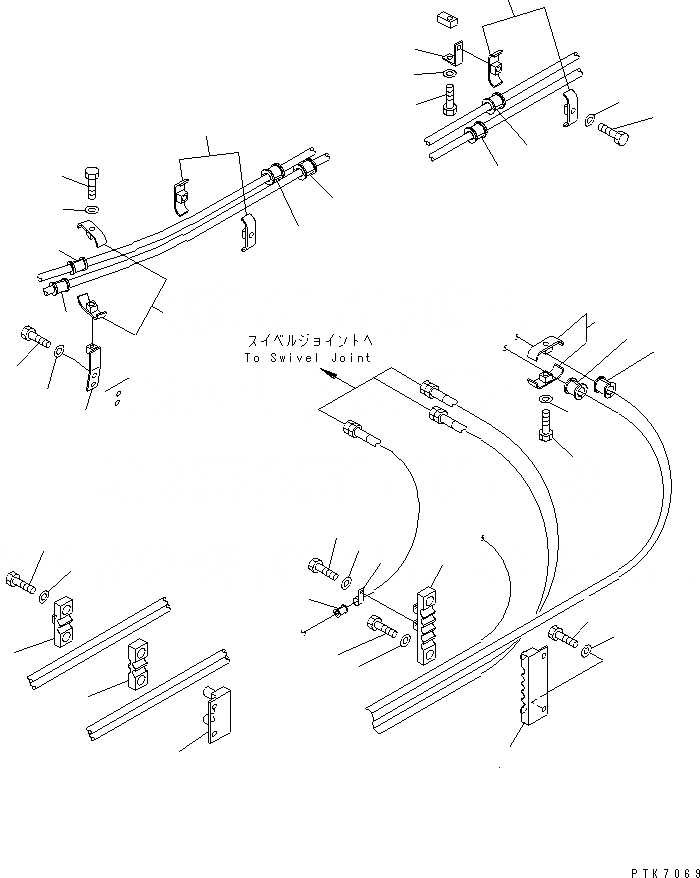 スイベルジョイントへ
To Swivel Joint

PTK7069