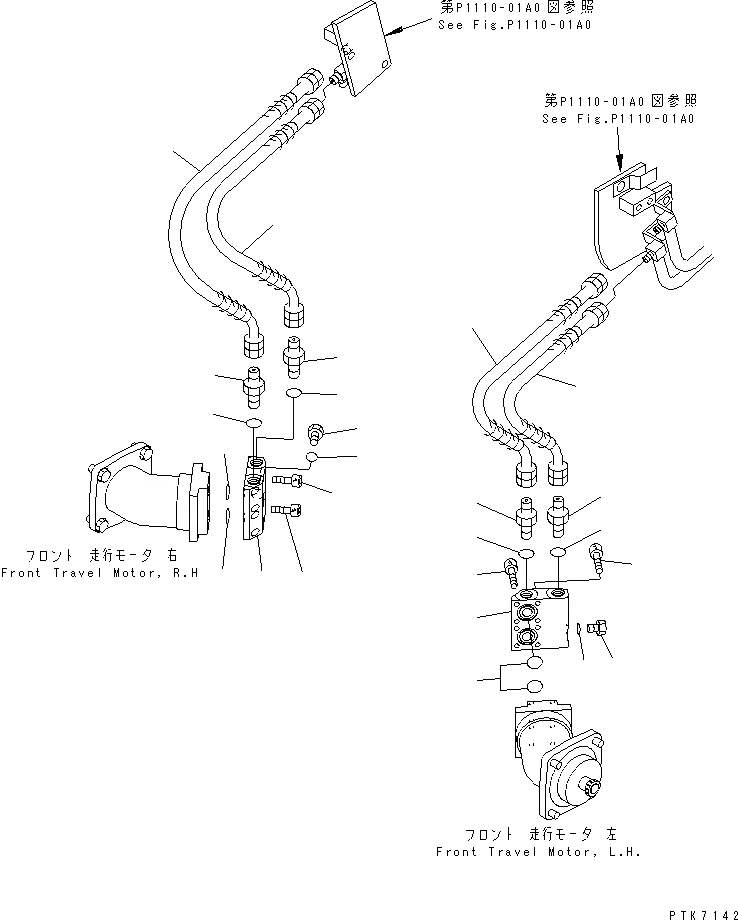 第P1110-01A0図参照
See Fig.P1110-01A0

第P1110-01A0図参照
See Fig.P1110-01A0

フロント 走行モータ 右
Front Travel Motor, R.H

フロント 走行モータ 左
Front Travel Motor, L.H.

PTK7142