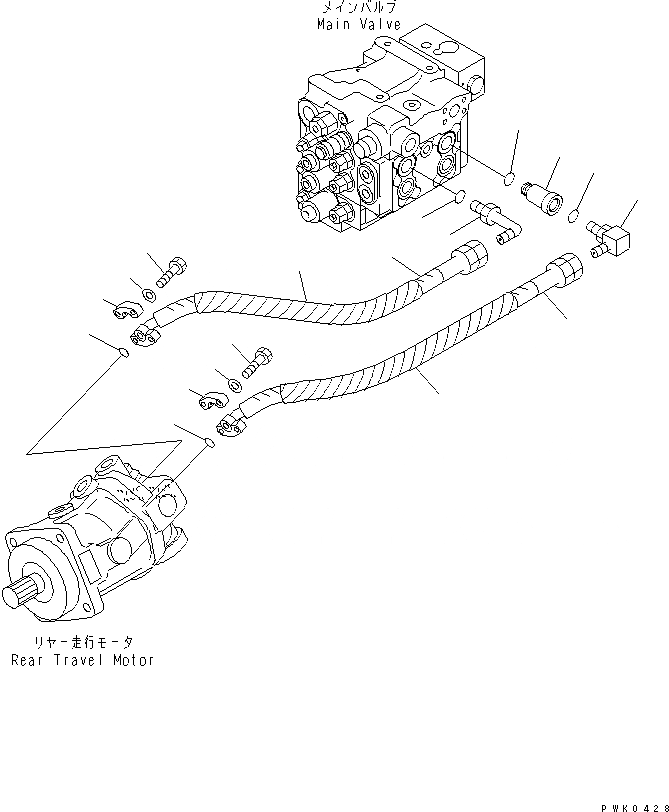 メインバルブ
Main Valve

リヤー走行モータ
Rear Travel Motor

PWK0428