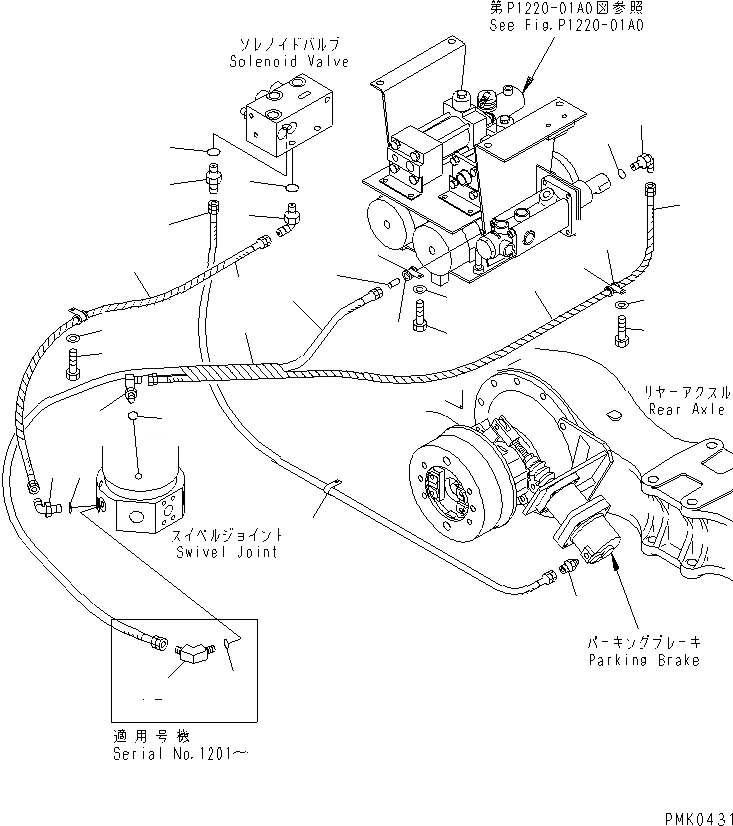 第P1220-01A0図参照
See Fig.P1220-01A0

ソレノイドバルブ
Solenoid Valve

リヤーアクスル
Rear Axle

スイベルジョイント
Swivel Joint

パーキングブレーキ
Parking Brake

適用号機
Serial No.1201～

PMK0431