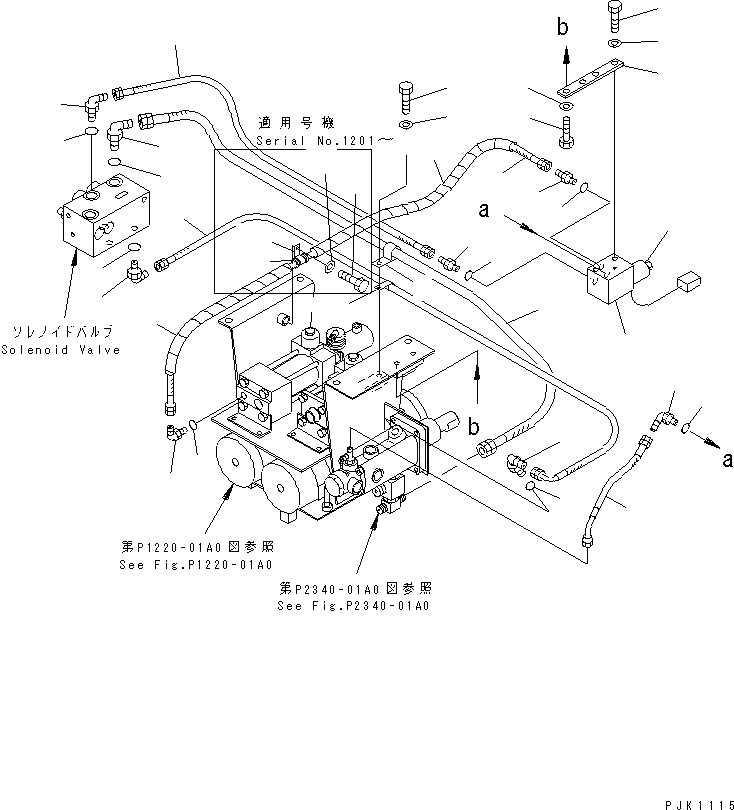 b

適用号機
Serial No.1201～

a

ソレノイドバルブ
Solenoid Valve

b

a

第P1220-01A0図参照
See Fig.P1220-01A0

第P2340-01A0図参照
See Fig.P2340-01A0

PJK1115