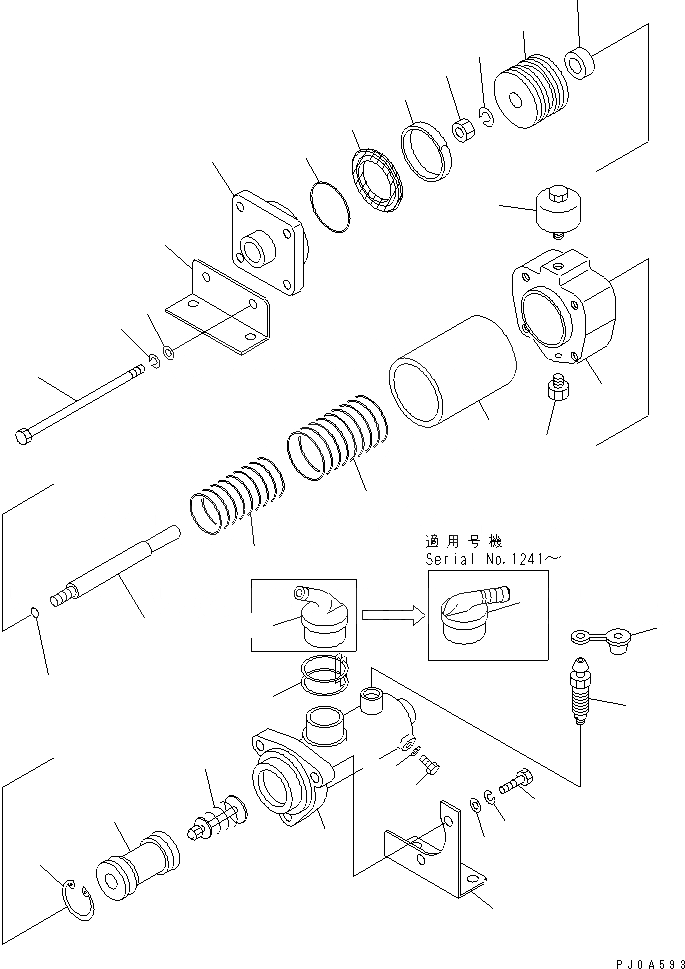 適用号機
Serial No.1241～

PJ0A593