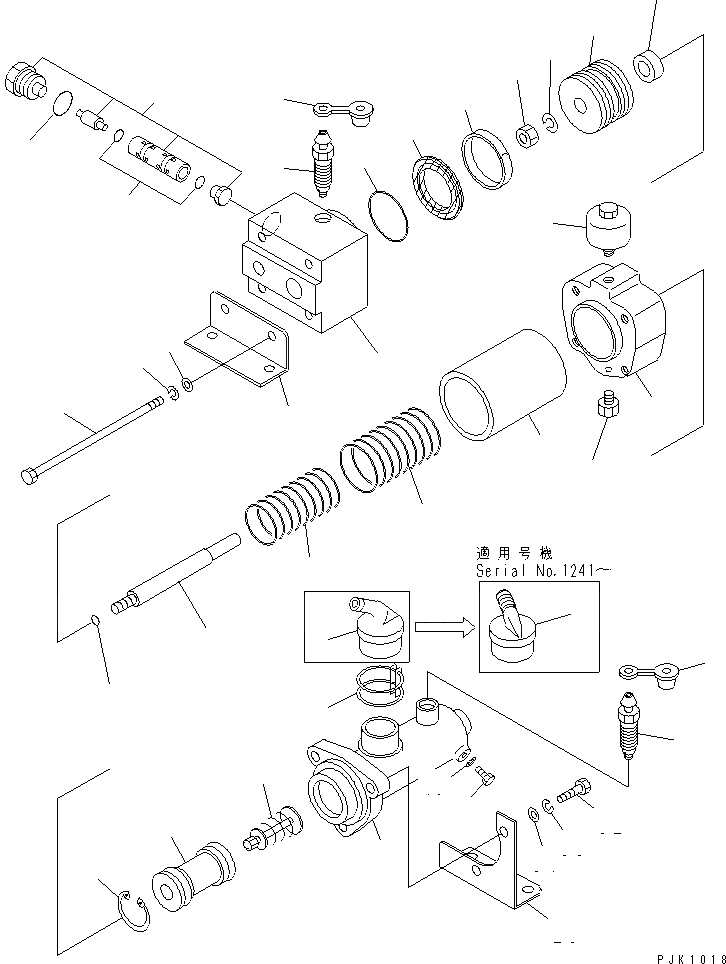 適用号機
Serial No.1241～

PJK1018