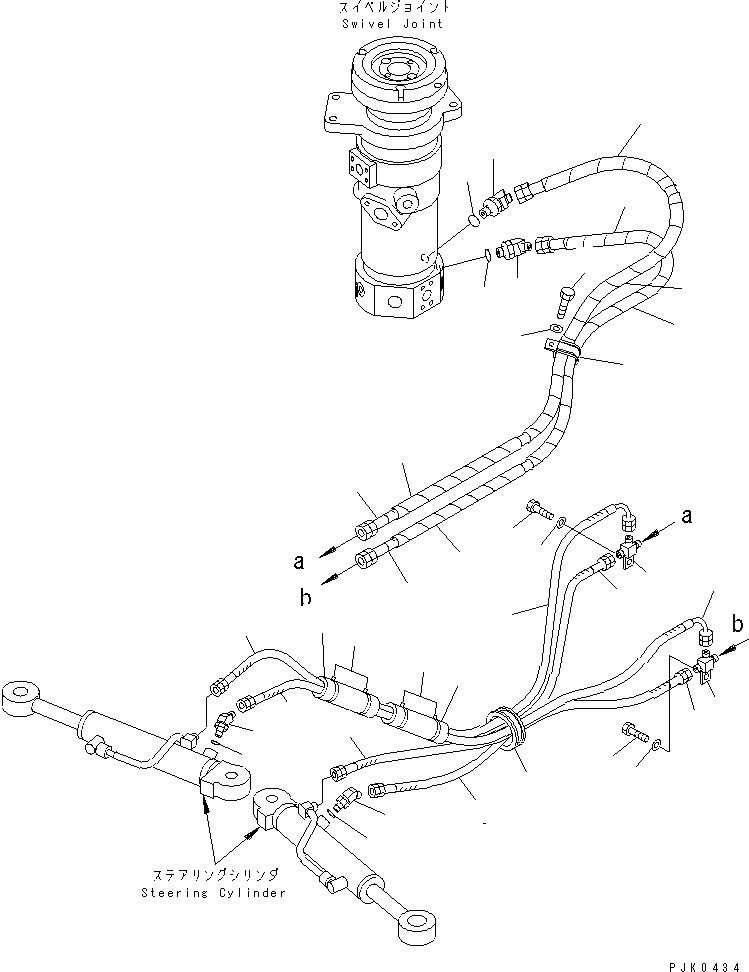 スイベルジョイント
Swivel Joint

a

b

a

b

ステアリングシリンダ
Steering Cylinder

PJK0434