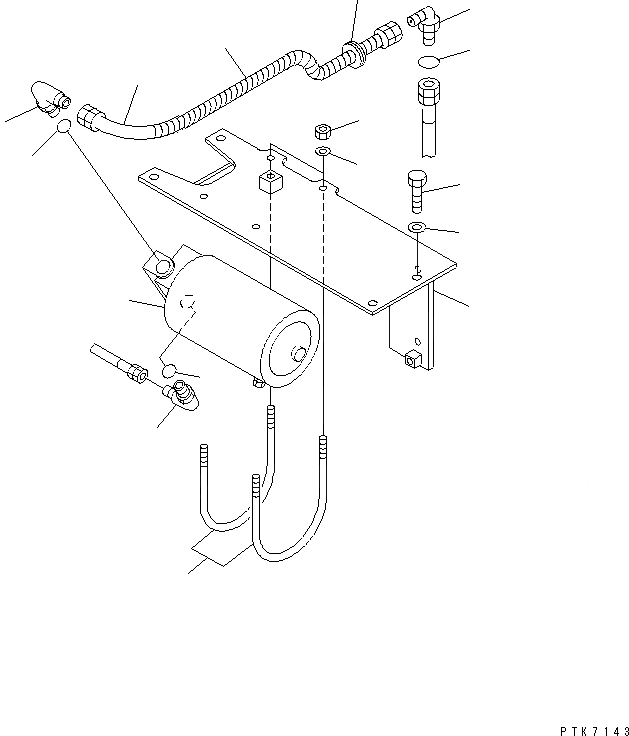 PTK7143