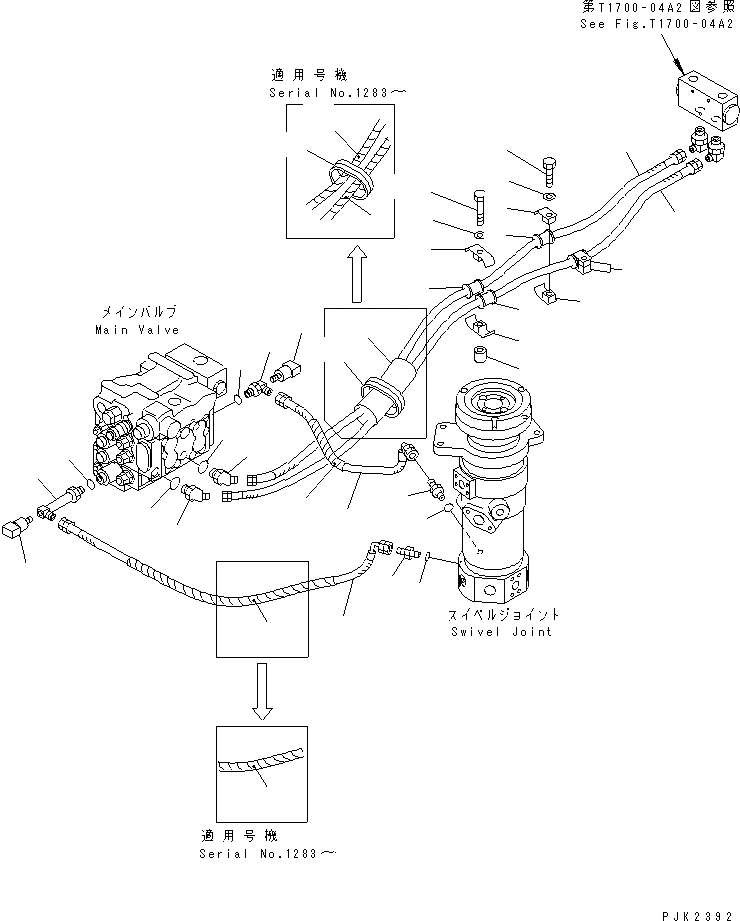 第T1700-04A2図参照
See Fig.T1700-04A2

適用号機
Serial No.1283～

メインバルブ
Main Valve

スイベルジョイント
Swivel Joint

適用号機
Serial No.1283～

PJK2392