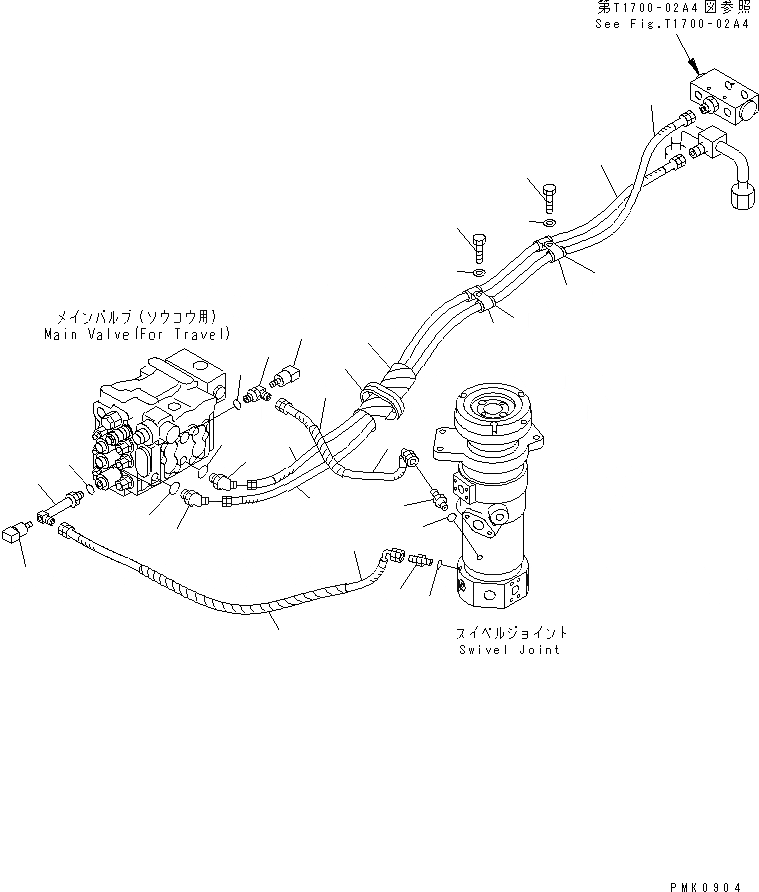 第T1700-02A4図参照
See Fig.T1700-02A4

メインバルブ(ソウコウ用)
Main Valve(For Travel)

スイベルジョイント
Swivel Joint

PMK0904