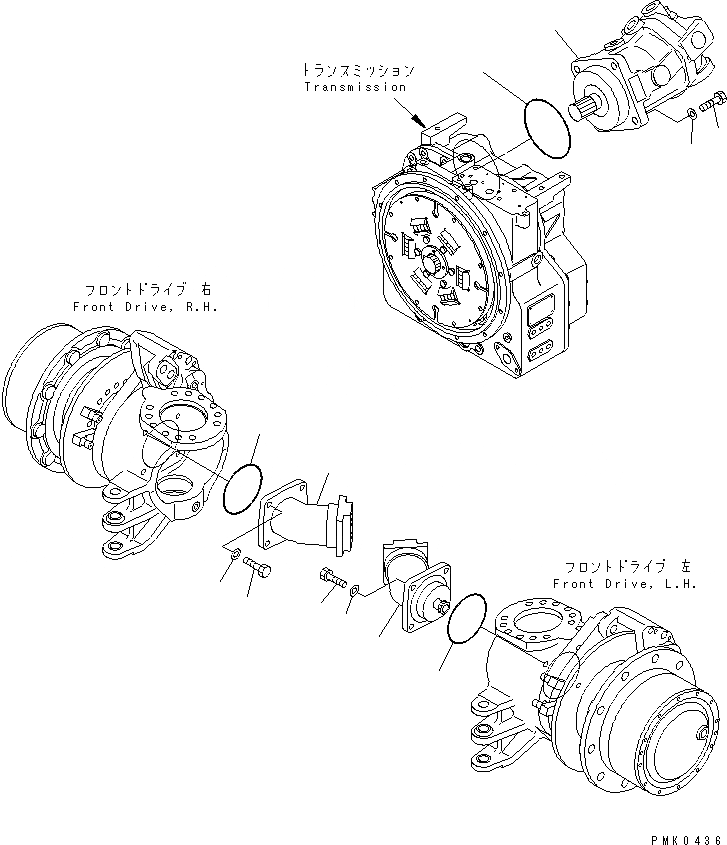 トランスミッション
Transmission

フロントドライブ 右
Front Drive, R.H.

フロントドライブ 左
Front Drive, L.H.

PMK0436