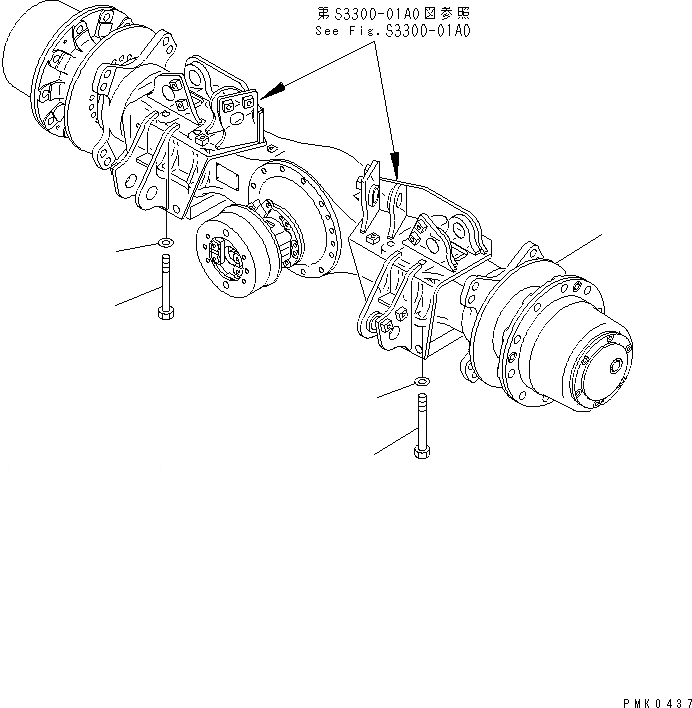 第S3300-01A0図参照
See Fig.S3300-01A0

PMK0437