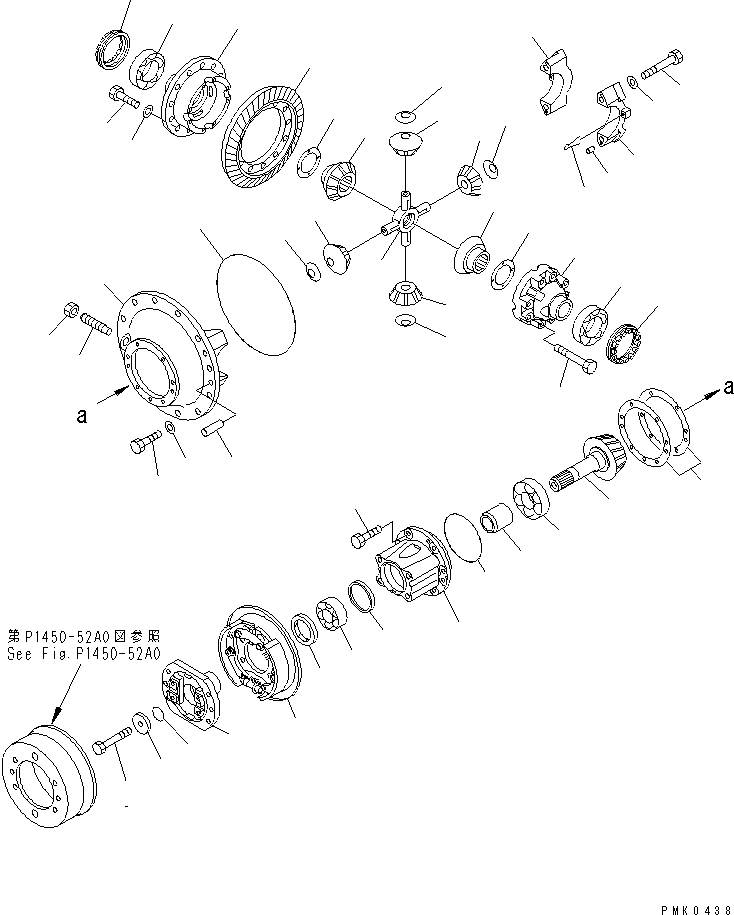 a

a

第P1450-52A0図参照
See Fig.P1450-52A0

PMK0438